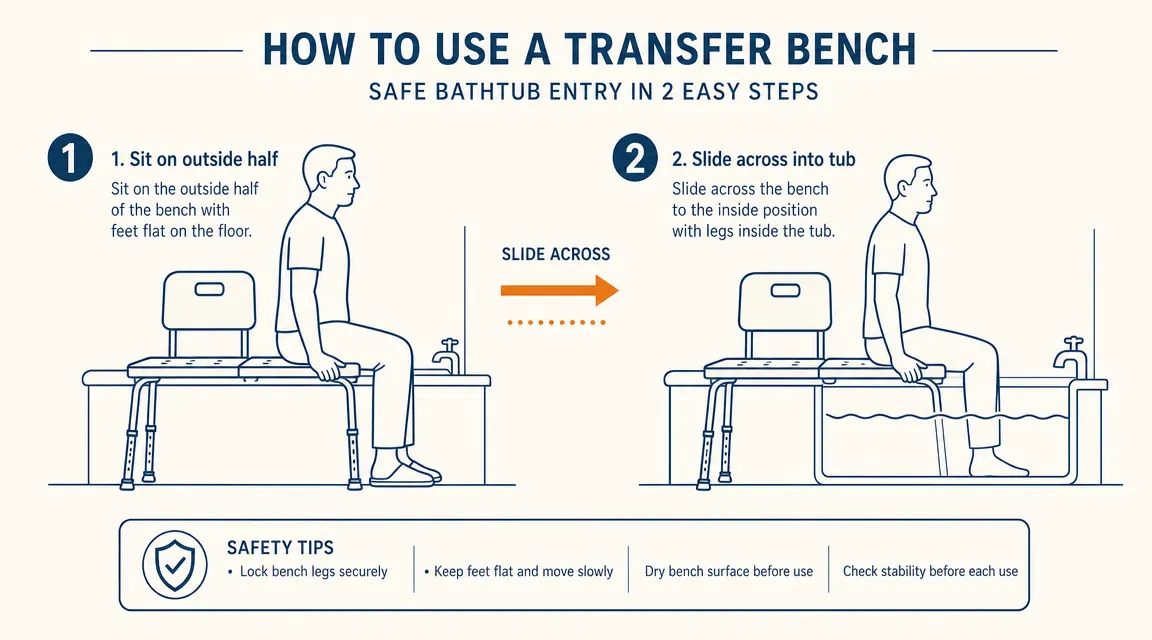 HOW TO USE A TRANSFER BENCH

SAFE BATHTUB ENTRY IN 2 EASY STEPS

1

1. Sit on outside half

Sit on the outside half of the bench with feet flat on the floor.

SLIDE ACROSS

2

2. Slide across into tub

Slide across the bench to the inside position with legs inside the tub.

SAFETY TIPS

• Lock bench legs securely

• Keep feet flat and move slowly

Dry bench surface before use

Check stability before each use